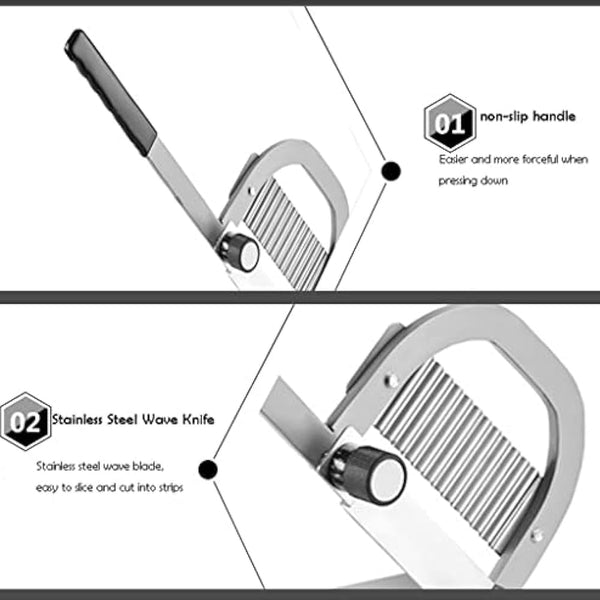 01 non-slip handle

Easier and more forceful when pressing down

02 Stainless Steel Wave Knife

Stainless steel wave blade, easy to slice and cut into strips