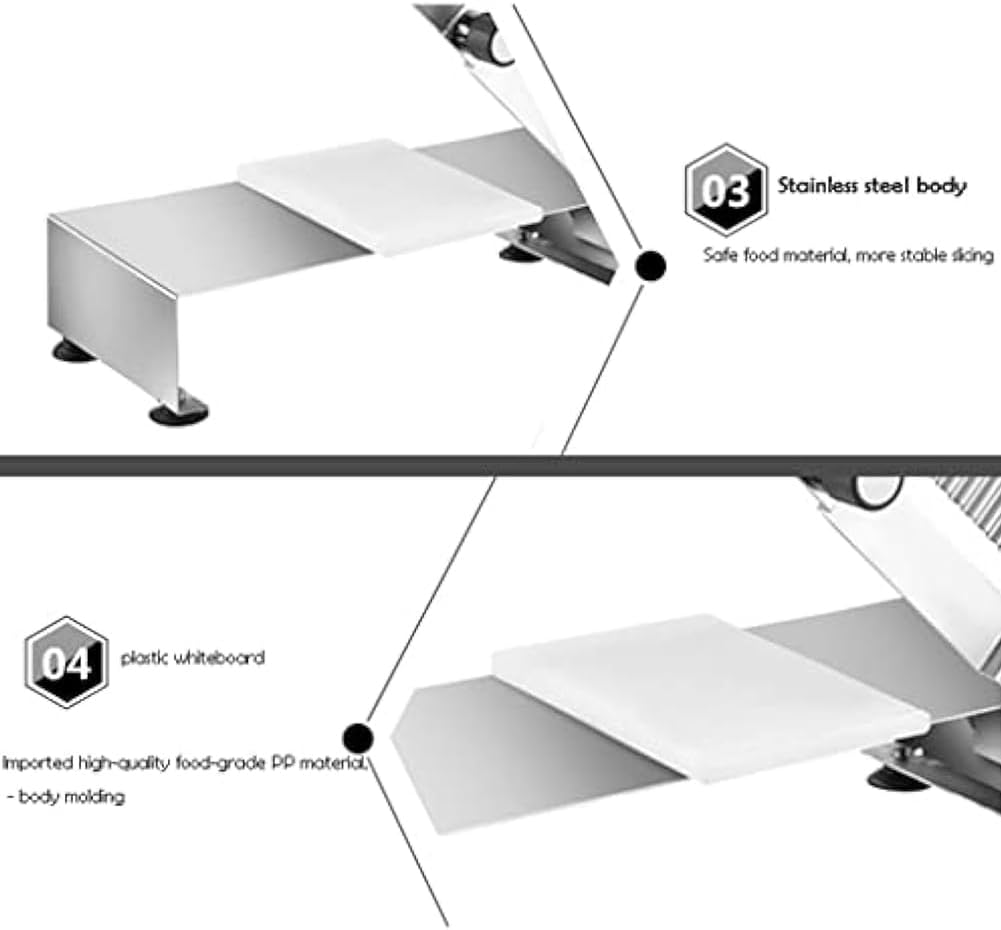 03 Stainless steel body

Safe food material, more stable slicing

04 plastic whiteboard

Imported high-quality food-grade PP material,

- body molding