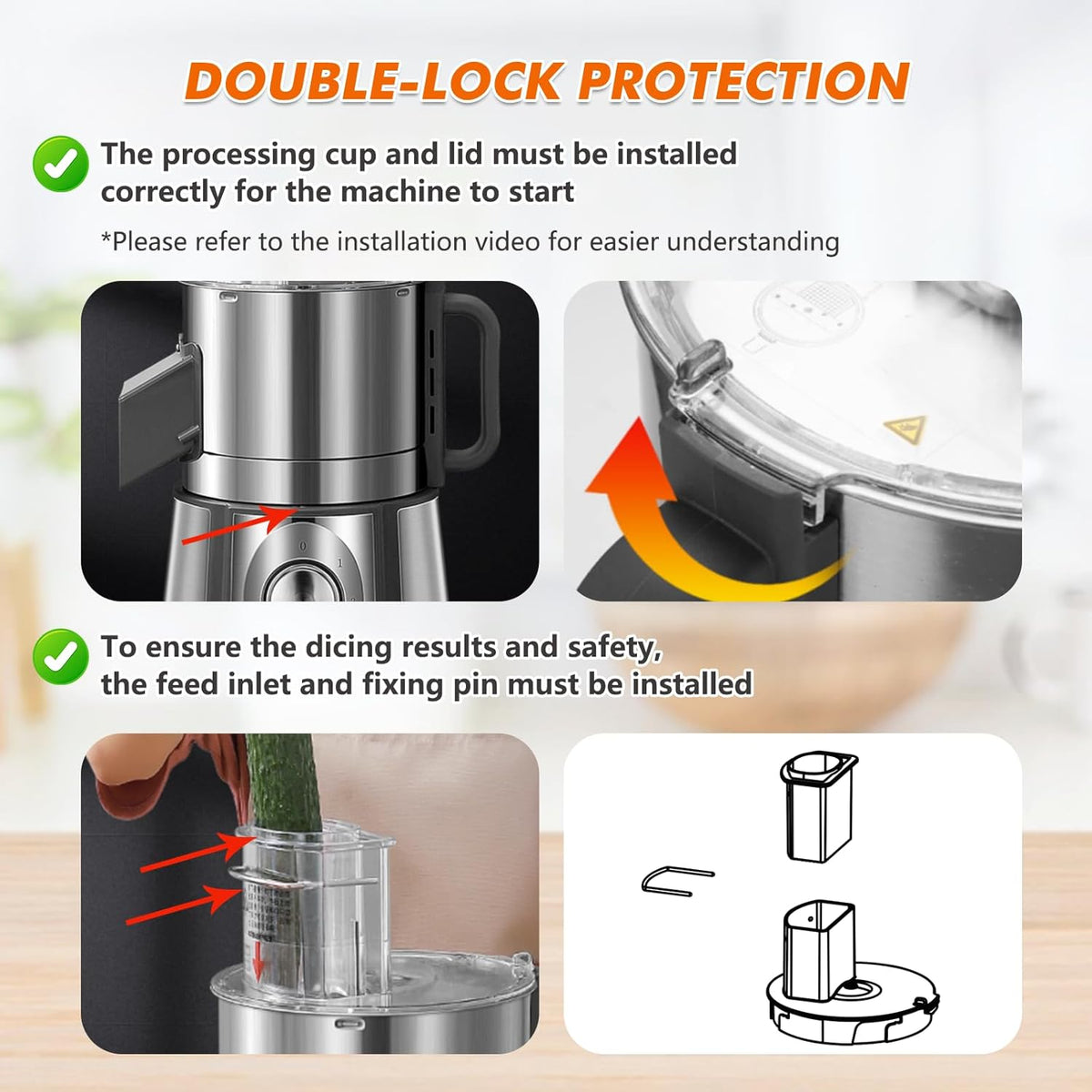 DOUBLE-LOCK PROTECTION

The processing cup and lid must be installed correctly for the machine to start

*Please refer to the installation video for easier understanding

0 1

To ensure the dicing results and safety, the feed inlet and fixing pin must be installed